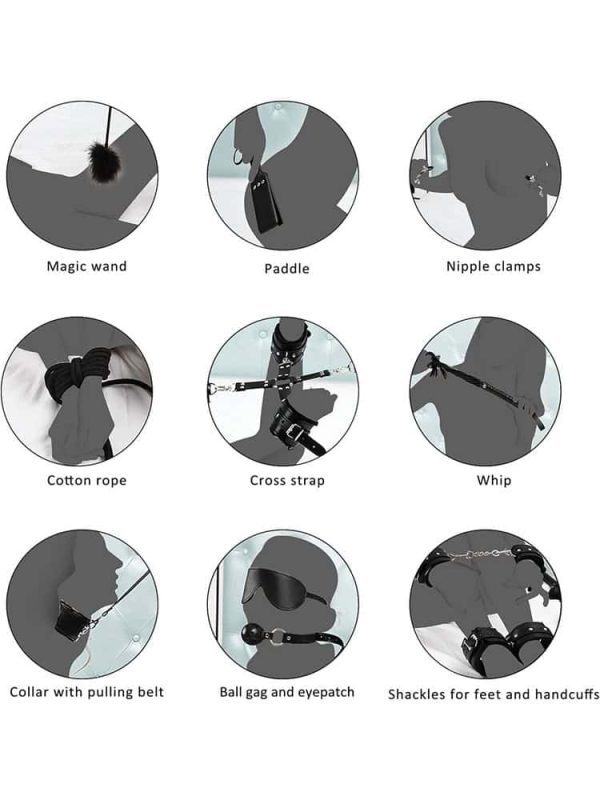 Magic wand

Paddle

Nipple clamps

Cotton rope

Cross strap

Whip

Collar with pulling belt

Ball gag and eyepatch

Shackles for feet and handcuffs