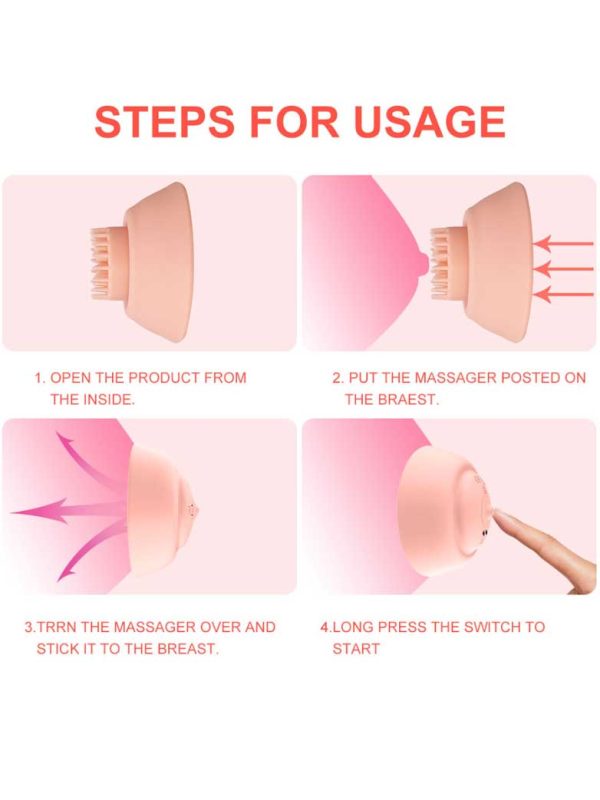 STEPS FOR USAGE

1. OPEN THE PRODUCT FROM THE INSIDE.

2. PUT THE MASSAGER POSTED ON THE BRAEST.

3.TRRN THE MASSAGER OVER AND STICK IT TO THE BREAST.

4.LONG PRESS THE SWITCH TO START